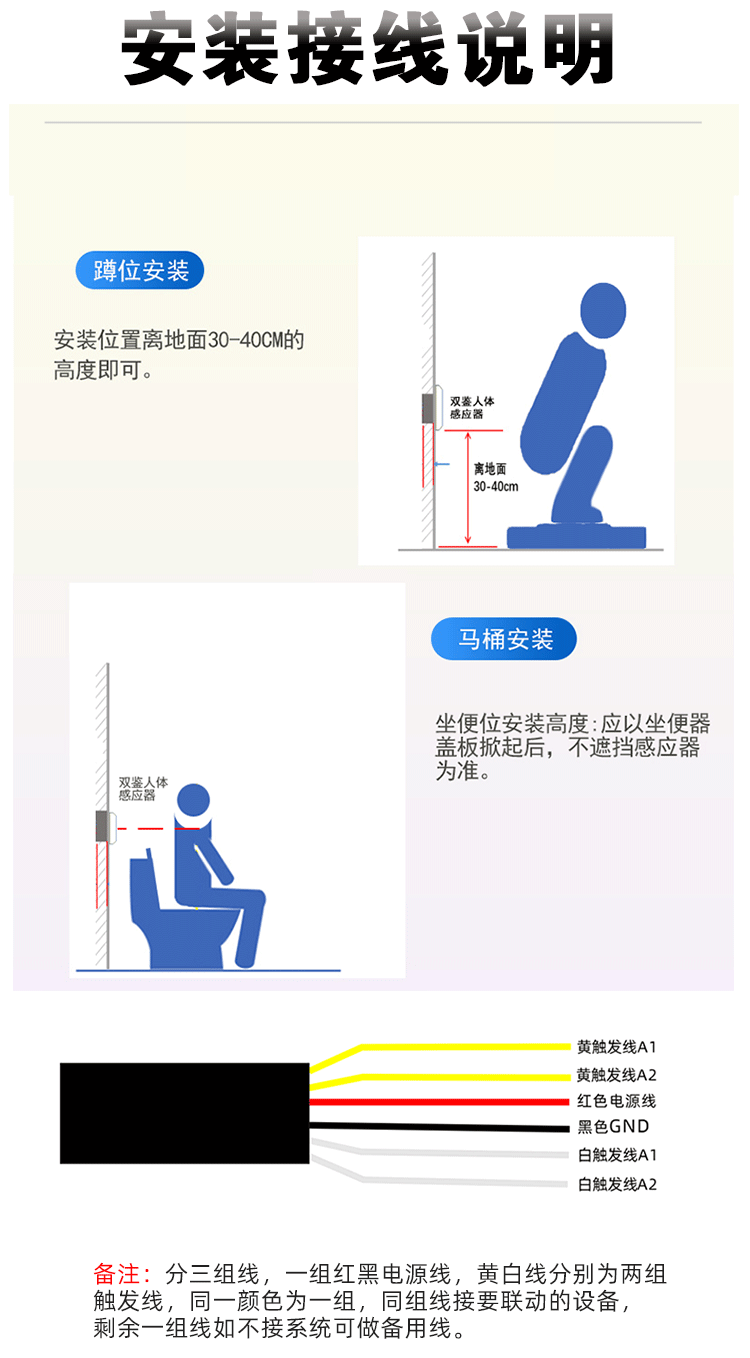 安装接线说明

蹲位安装

安装位置离地面30-40CM的高度即可。

双鉴人体感应器

离地面 30-40cm

马桶安装

坐便位安装高度:应以坐便器盖板掀起后，不遮挡感应器为准。

双鉴人体感应器

黄触发线A1
黄触发线A2
红色电源线
黑色GND
白触发线A1
白触发线A2

备注：分三组线，一组红黑电源线，黄白线分别为两组触发线，同一颜色为一组，同组线接要联动的设备，剩余一组线如不接系统可做备用线。